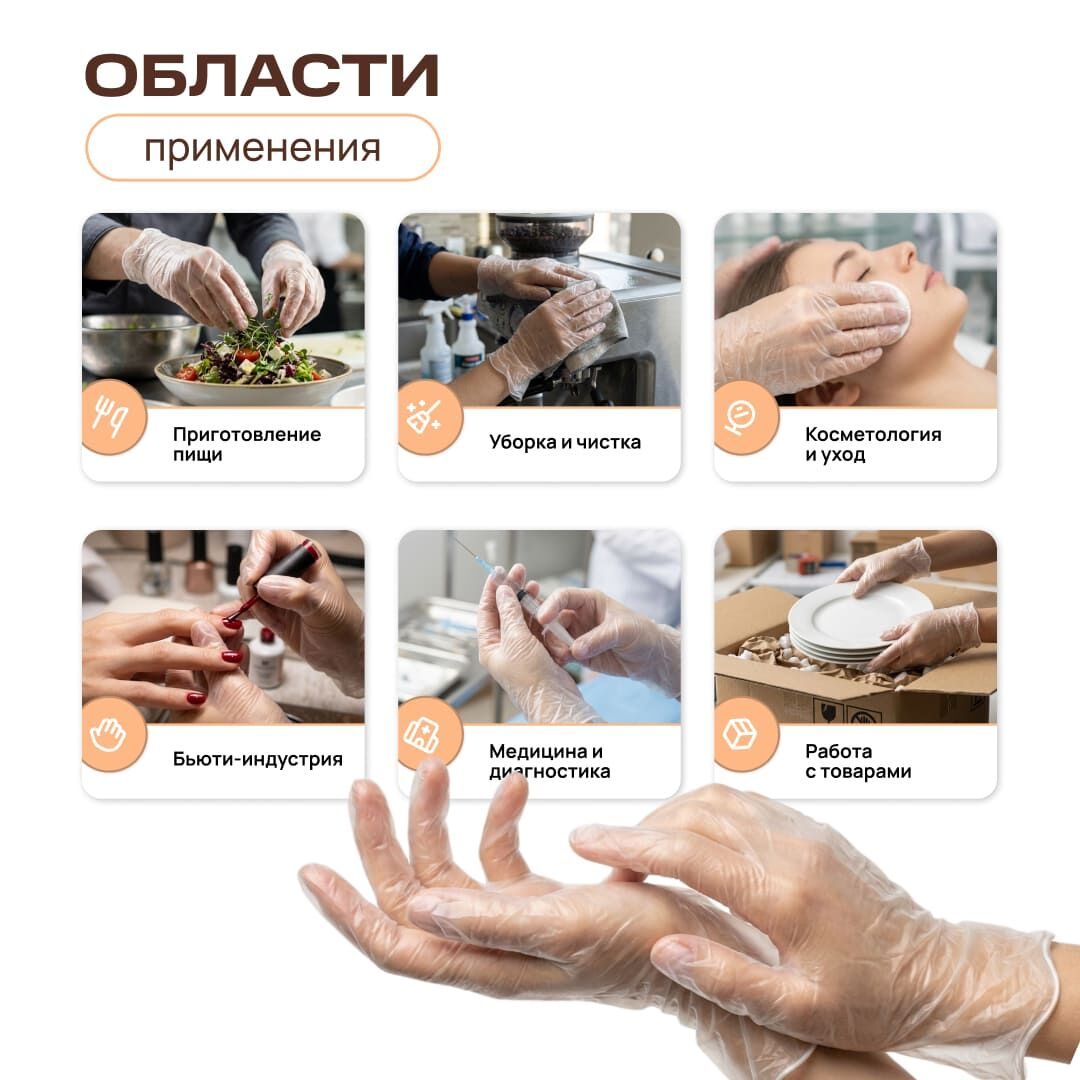 ОБЛАСТИ

применения

Приготовление
пищи

Уборка и чистка

Косметология
и уход

Бьюти-индустрия

Медицина и
диагностика

Работа
с товарами